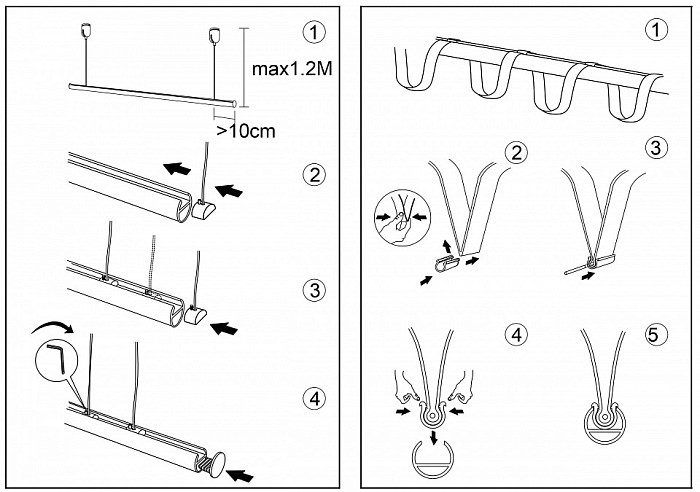 1
max1.2M
>10cm
2
3
4

1
2
3
4
5